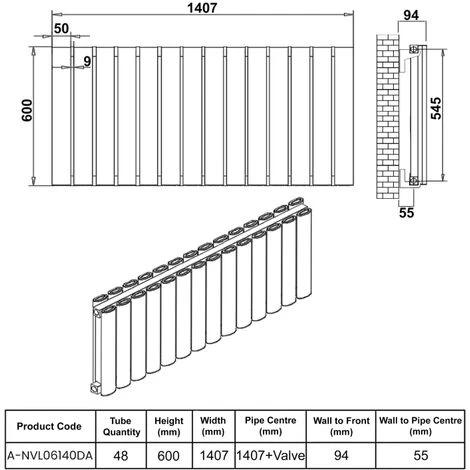 1407

50

9

600

94

545

55

| Product Code | Tube Quantity | Height (mm) | Width (mm) | Pipe Centre (mm) | Wall to Front (mm) | Wall to Pipe Centre (mm) |
|---|---|---|---|---|---|---|
| A-NVL06140DA | 48 | 600 | 1407 | 1407+Valve | 94 | 55 |