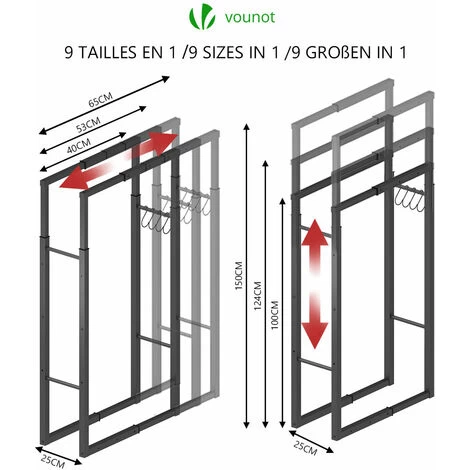 vounot

9 TAILLES EN 1 /9 SIZES IN 1 /9 GROßEN IN 1

65CM

53CM

40CM

25CM

150CM

124CM

100CM

25CM