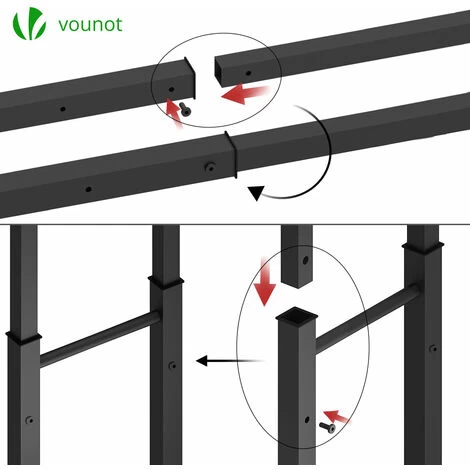 vounot