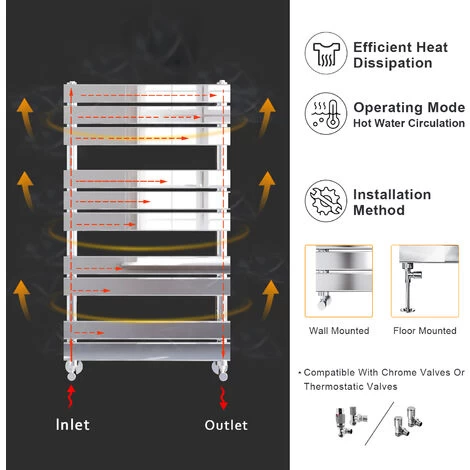 Inlet

Outlet

Efficient Heat Dissipation

Operating Mode
Hot Water Circulation

Installation Method

Wall Mounted

Floor Mounted

• Compatible With Chrome Valves Or Thermostatic Valves