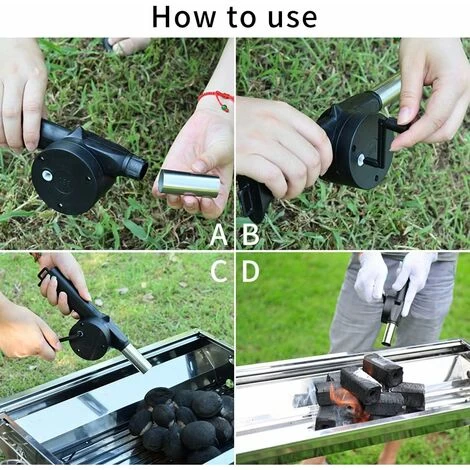 How to use

A

B

C

D