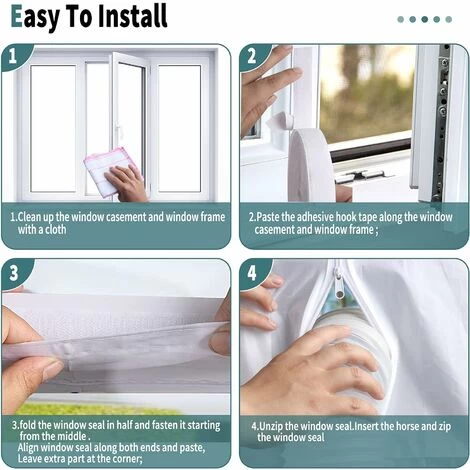 Easy To Install

1

1.Clean up the window casement and window frame with a cloth

2

2.Paste the adhesive hook tape along the window casement and window frame ;

3

3.fold the window seal in half and fasten it starting from the middle .
Align window seal along both ends and paste,
Leave extra part at the corner;

4

4.Unzip the window seal.Insert the horse and zip the window seal