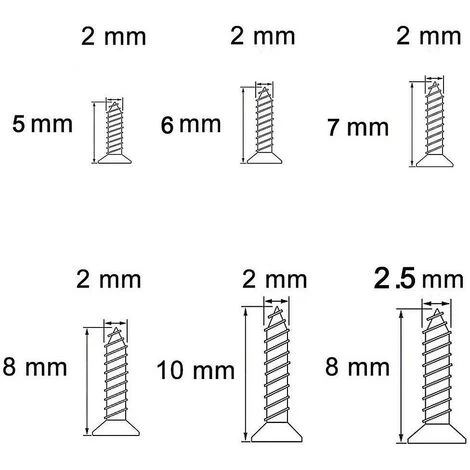 2 mm

5 mm

2 mm

6 mm

2 mm

7 mm

2 mm

8 mm

2 mm

10 mm

2.5 mm

8 mm