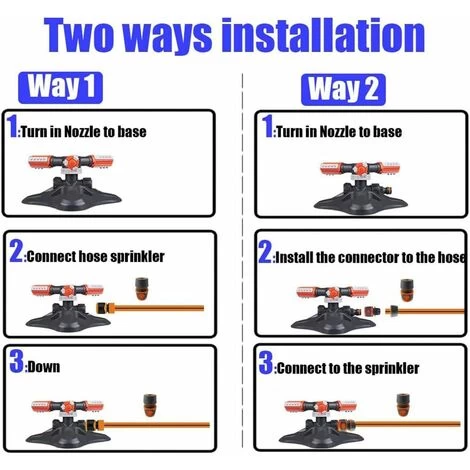 Two ways installation

Way 1

1:Turn in Nozzle to base

2:Connect hose sprinkler

3:Down

Way 2

1:Turn in Nozzle to base

2:Install the connector to the hose

3:Connect to the sprinkler