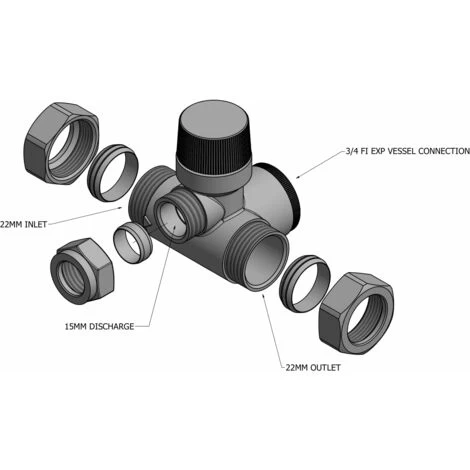 3/4 FI EXP VESSEL CONNECTION

22MM INLET

15MM DISCHARGE

22MM OUTLET