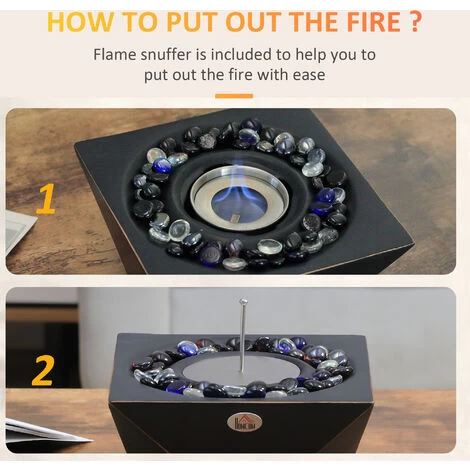 HOW TO PUT OUT THE FIRE ?

Flame snuffer is included to help you to put out the fire with ease

1

2

HOMCOM