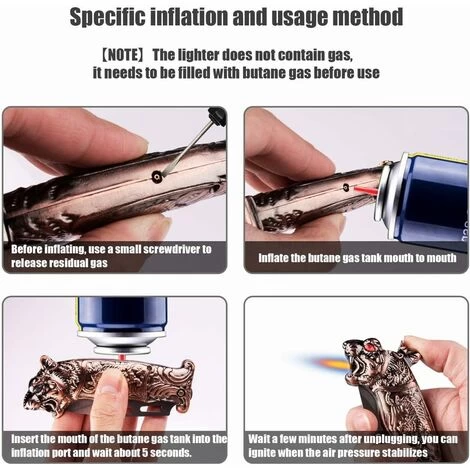 Specific inflation and usage method

【NOTE】 The lighter does not contain gas, it needs to be filled with butane gas before use

Before inflating, use a small screwdriver to release residual gas

Inflate the butane gas tank mouth to mouth

Insert the mouth of the butane gas tank into the inflation port and wait about 5 seconds.

Wait a few minutes after unplugging, you can ignite when the air pressure stabilizes