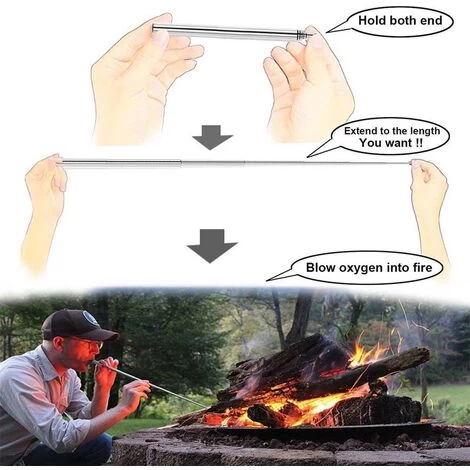 Hold both end

Extend to the length
You want !!

Blow oxygen into fire