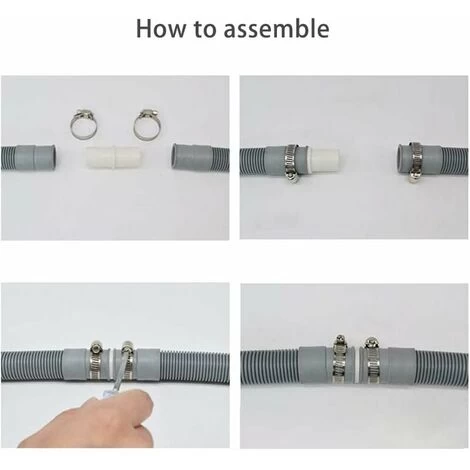 How to assemble