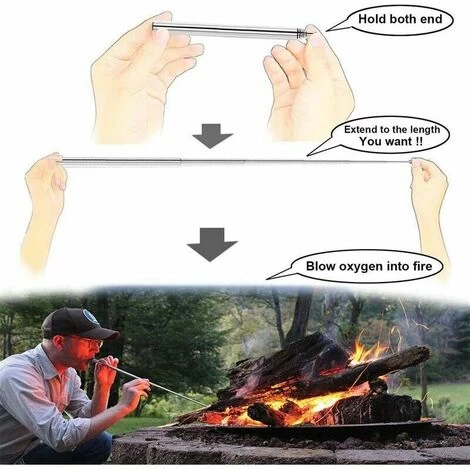 Hold both end

Extend to the length
You want !!

Blow oxygen into fire