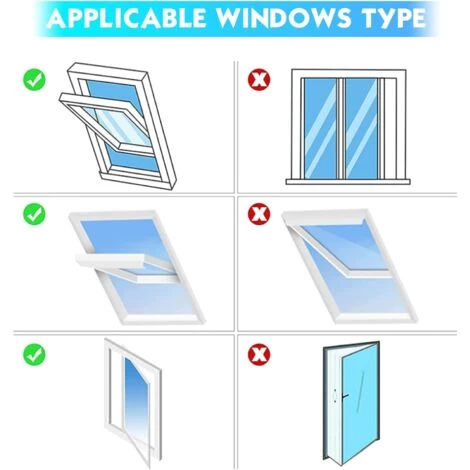 APPLICABLE WINDOWS TYPE