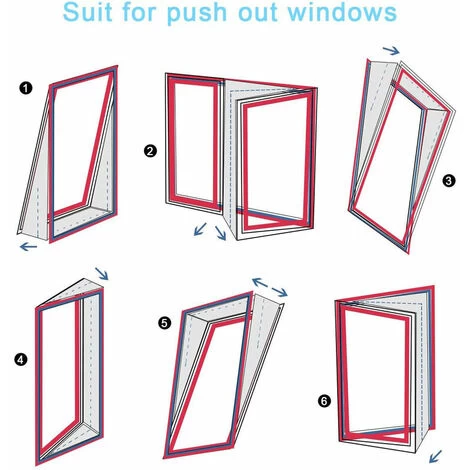 Suit for push out windows

1

2

3

4

5

6